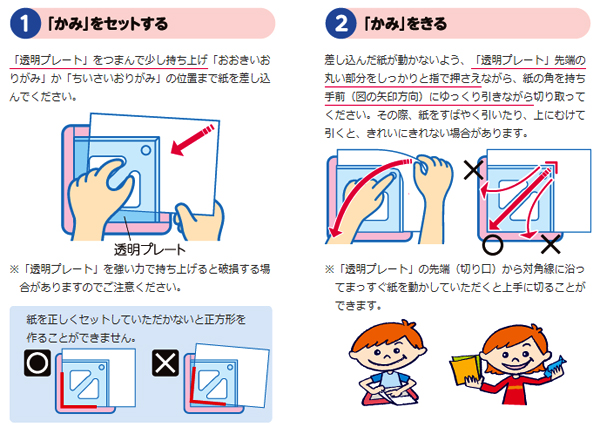 1 「かみ」をセットする

「透明プレート」をつまんで少し持ち上げ「おおきいおりがみ」か「ちいさいおりがみ」の位置まで紙を差し込んでください。

透明プレート

※「透明プレート」を強い力で持ち上げると破損する場合がありますのでご注意ください。

紙を正しくセットしていただかないと正方形を作ることができません。

○ ×

2 「かみ」をきる

差し込んだ紙が動かないよう、「透明プレート」先端の丸い部分をしっかりと指で押さえながら、紙の角を持ち手前（図の矢印方向）にゆっくり引きながら切り取ってください。その際、紙をすばやく引いたり、上にむけて引くと、きれいにきれない場合があります。

× ○ ×

※「透明プレート」の先端（切り口）から対角線に沿ってまっすぐ紙を動かしていただくと上手に切ることができます。