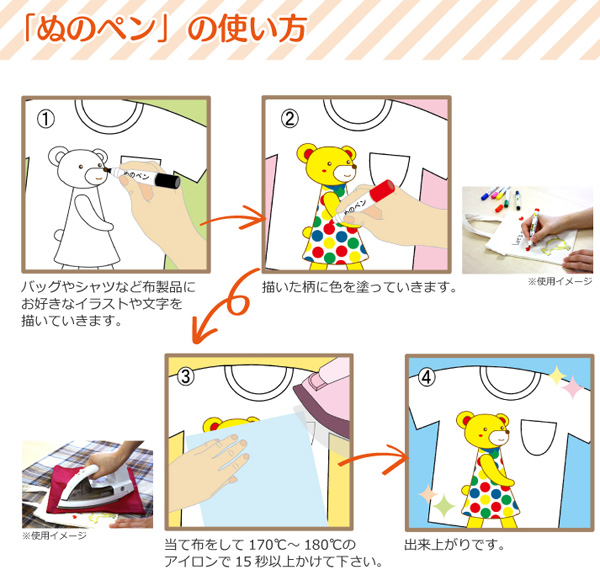 「ぬのペン」の使い方

①

ぬのペン

バッグやシャツなど布製品にお好きなイラストや文字を描いていきます。

②

ぬのペン

描いた柄に色を塗っていきます。

※使用イメージ

③

当て布をして 170℃～ 180℃のアイロンで 15 秒以上かけて下さい。

※使用イメージ

④

出来上がりです。