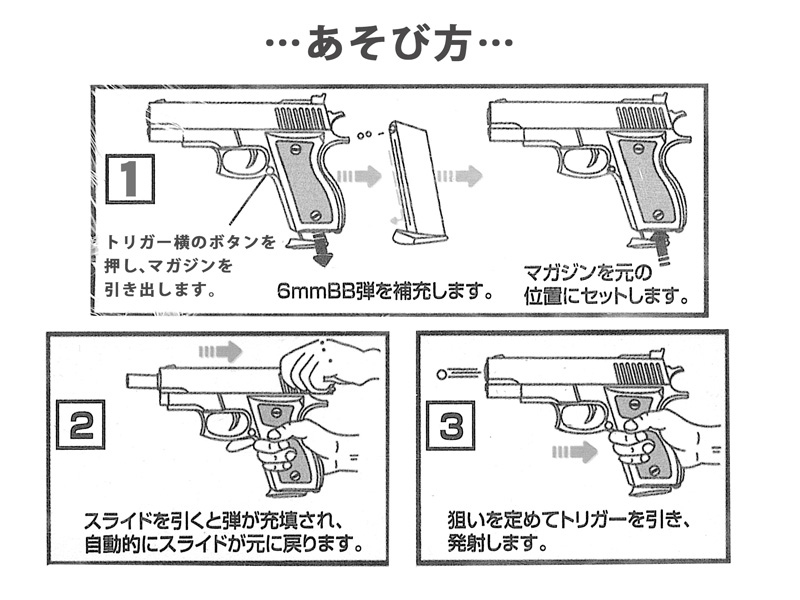 …あそび方…

1

トリガー横のボタンを押し、マガジンを引き出します。

6mmBB弾を補充します。

マガジンを元の位置にセットします。

2

スライドを引くと弾が充填され、自動的にスライドが元に戻ります。

3

狙いを定めてトリガーを引き、発射します。