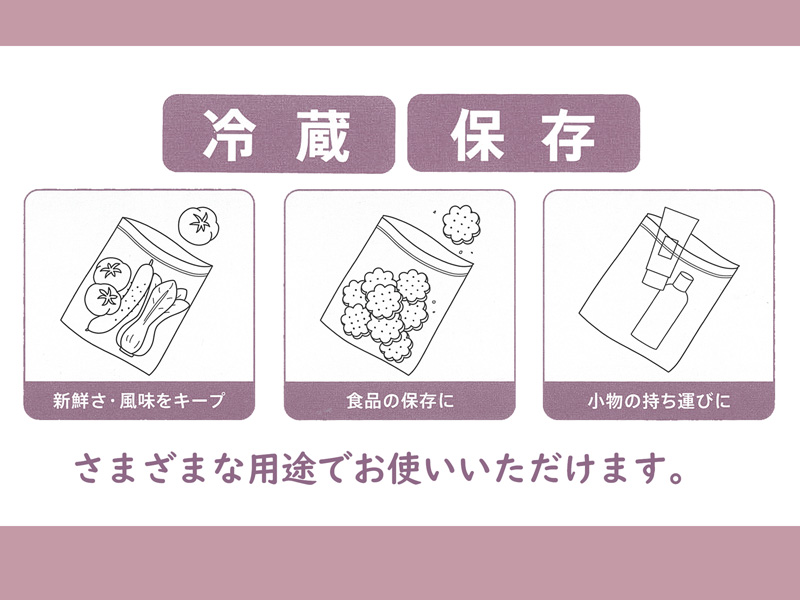 冷蔵 保存

新鮮さ・風味をキープ

食品の保存に

小物の持ち運びに

さまざまな用途でお使いいただけます。