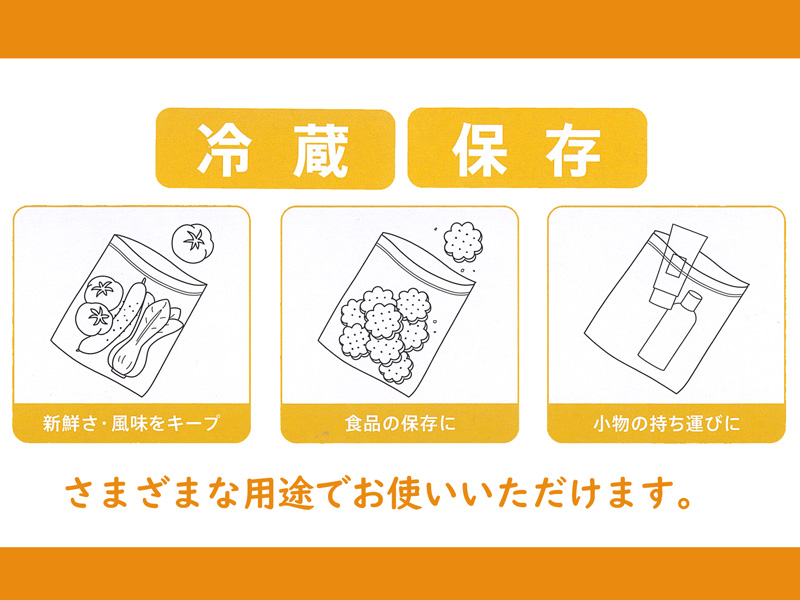 冷蔵　保存

新鮮さ・風味をキープ

食品の保存に

小物の持ち運びに

さまざまな用途でお使いいただけます。