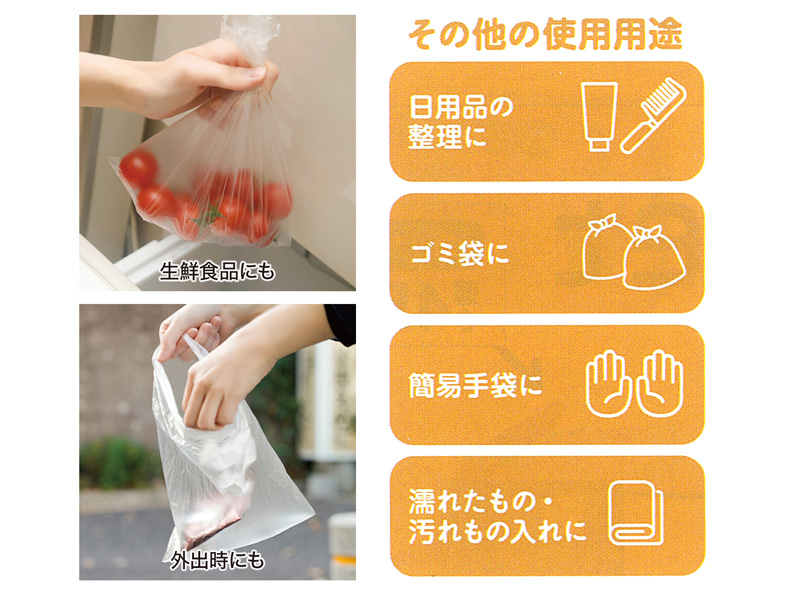 生鮮食品にも

外出時にも

その他の使用用途

日用品の整理に

ゴミ袋に

簡易手袋に

濡れたもの・汚れもの入れに