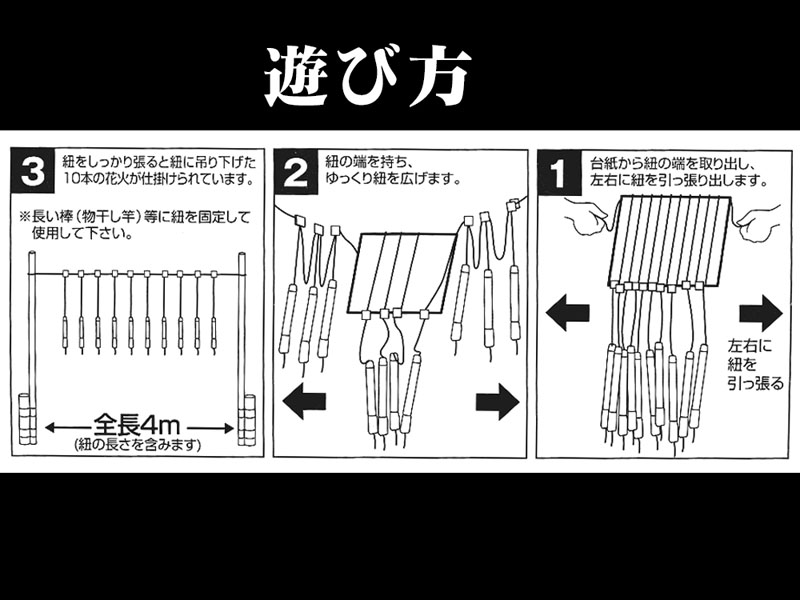 遊び方

3 紐をしっかり張ると紐に吊り下げた10本の花火が仕掛けられています。

※長い棒（物干し竿）等に紐を固定して使用して下さい。

全長4m
（紐の長さを含みます）

2 紐の端を持ち、ゆっくり紐を広げます。

1 台紙から紐の端を取り出し、左右に紐を引っ張り出します。

左右に紐を引っ張る