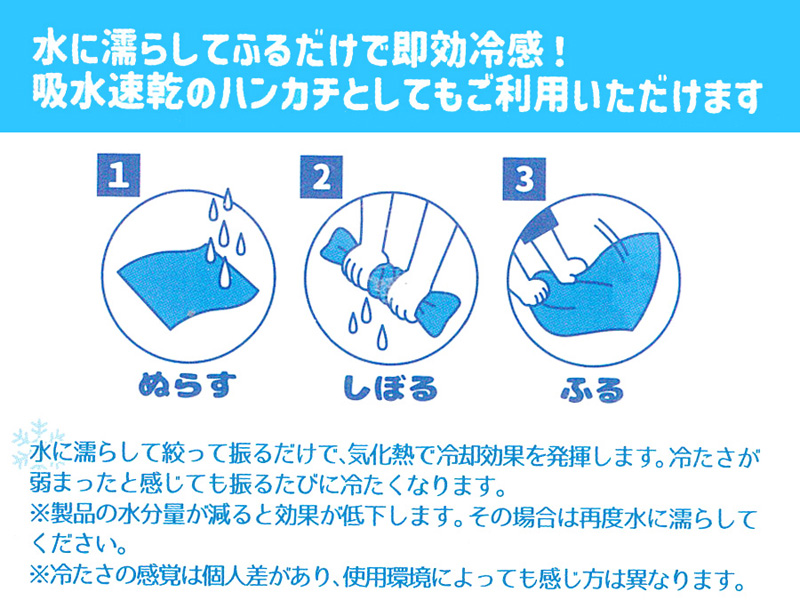 水に濡らしてふるだけで即効冷感！
吸水速乾のハンカチとしてもご利用いただけます

1
ぬらす

2
しぼる

3
ふる

水に濡らして絞って振るだけで、気化熱で冷却効果を発揮します。冷たさが弱まったと感じても振るたびに冷たくなります。
※製品の水分量が減ると効果が低下します。その場合は再度水に濡らしてください。
※冷たさの感覚は個人差があり、使用環境によっても感じ方は異なります。