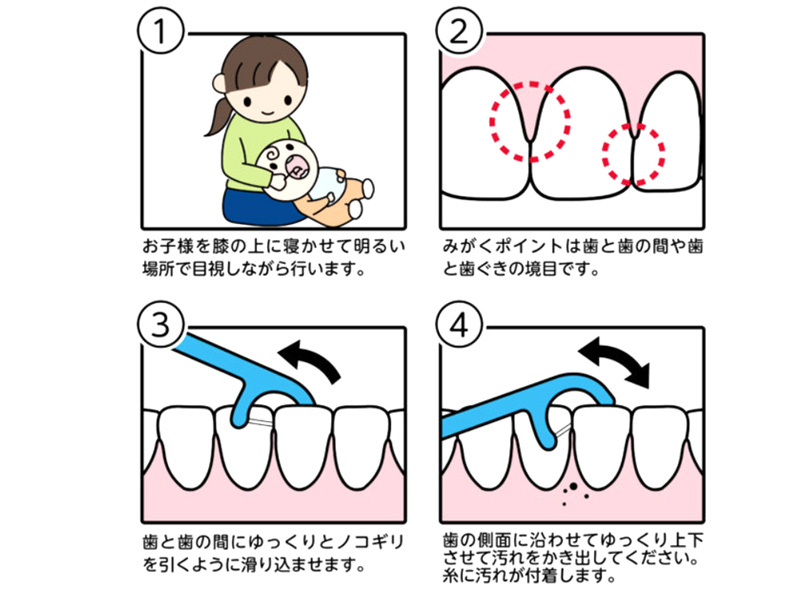 1

お子様を膝の上に寝かせて明るい場所で目視しながら行います。

2

みがくポイントは歯と歯の間や歯と歯ぐきの境目です。

3

歯と歯の間にゆっくりとノコギリを引くように滑り込ませます。

4

歯の側面に沿わせてゆっくり上下させて汚れをかき出してください。糸に汚れが付着します。