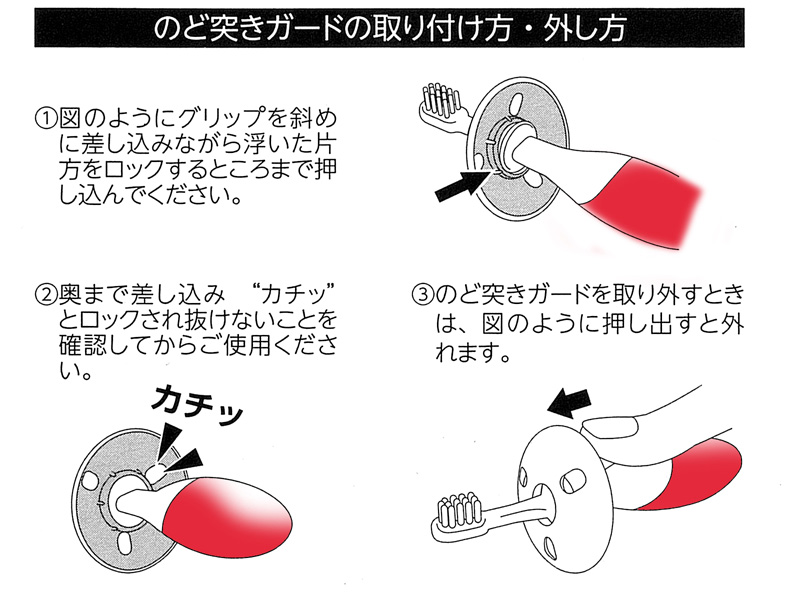 のど突きガードの取り付け方・外し方

①図のようにグリップを斜めに差し込みながら浮いた片方をロックするところまで押し込んでください。

②奥まで差し込み　“カチッ”とロックされ抜けないことを確認してからご使用ください。

カチッ

③のど突きガードを取り外すときは、図のように押し出すと外れます。