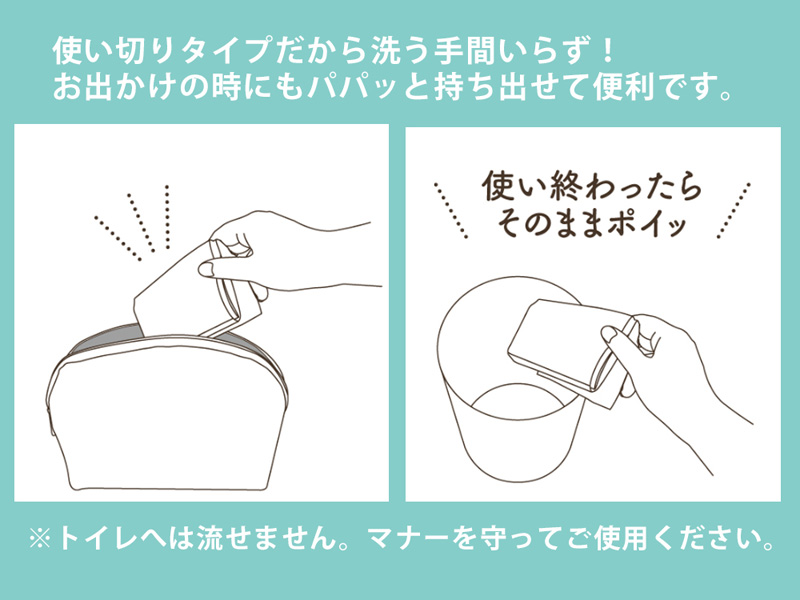 使い切りタイプだから洗う手間いらず！
お出かけの時にもパパッと持ち出せて便利です。

使い終わったら
そのままポイッ

※トイレへは流せません。マナーを守ってご使用ください。