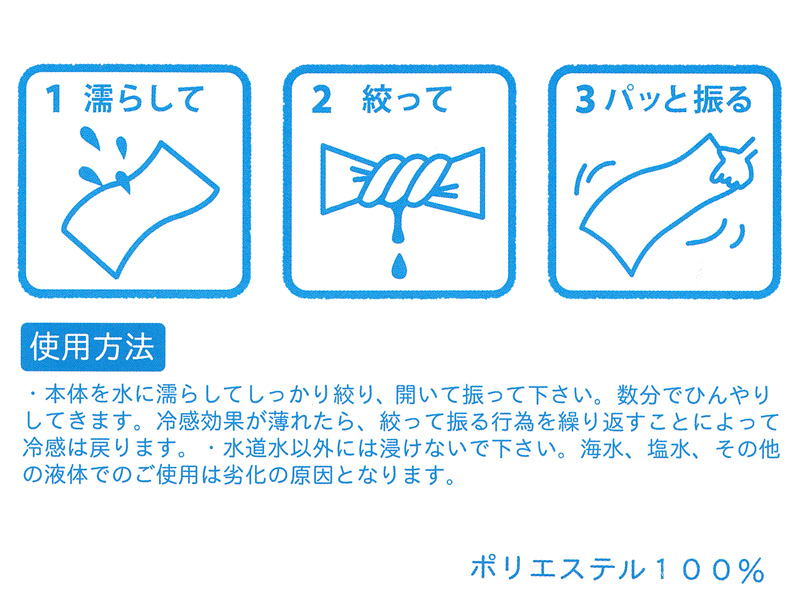 1 濡らして

2 絞って

3パッと振る

使用方法

・本体を水に濡らしてしっかり絞り、開いて振って下さい。数分でひんやりしてきます。冷感効果が薄れたら、絞って振る行為を繰り返すことによって冷感は戻ります。・水道水以外には浸けないで下さい。海水、塩水、その他の液体でのご使用は劣化の原因となります。

ポリエステル100%