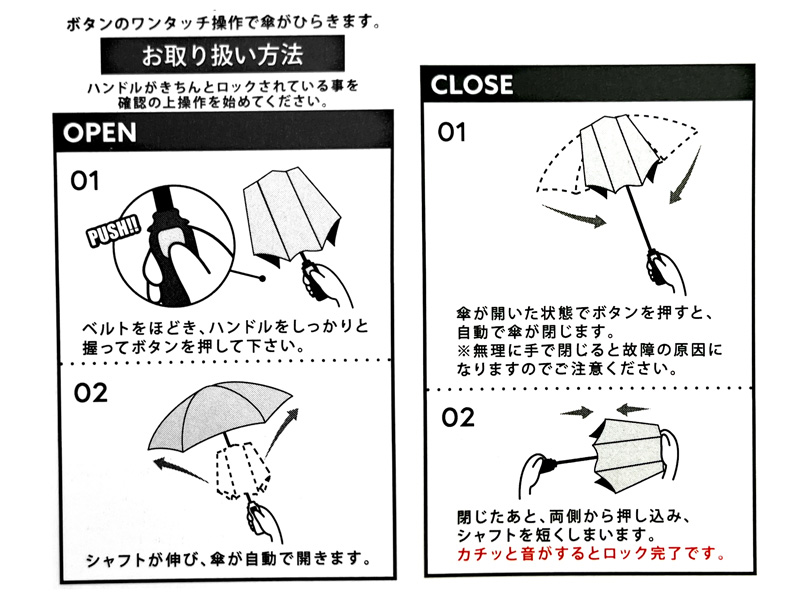 ボタンのワンタッチ操作で傘がひらきます。

お取り扱い方法

ハンドルがきちんとロックされている事を確認の上操作を始めてください。

OPEN

01

PUSH!!

ベルトをほどき、ハンドルをしっかりと握ってボタンを押して下さい。

02

シャフトが伸び、傘が自動で開きます。

CLOSE

01

傘が開いた状態でボタンを押すと、自動で傘が閉じます。
※無理に手で閉じると故障の原因になりますのでご注意ください。

02

閉じたあと、両側から押し込み、シャフトを短くしまいます。
カチッと音がするとロック完了です。