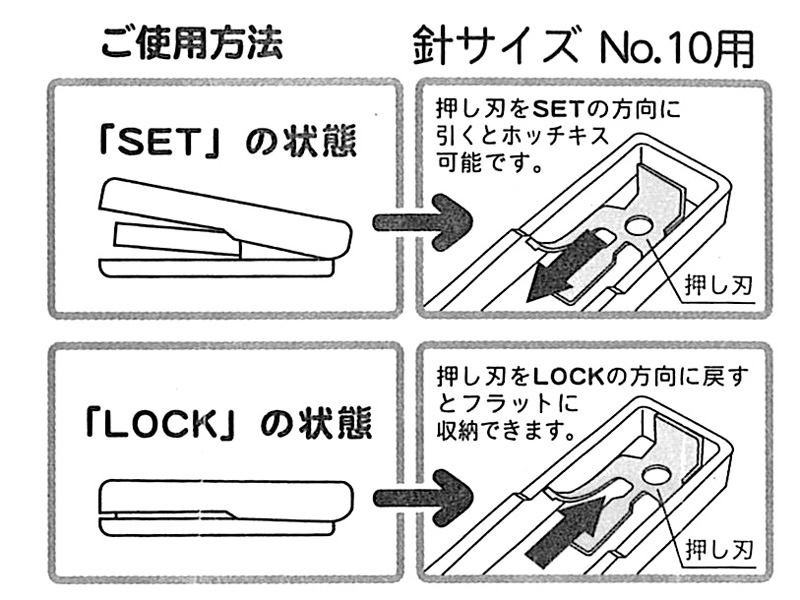 ご使用方法

針サイズ No.10用

「SET」の状態

押し刃をSETの方向に引くとホッチキス可能です。

押し刃

「LOCK」の状態

押し刃をLOCKの方向に戻すとフラットに収納できます。

押し刃