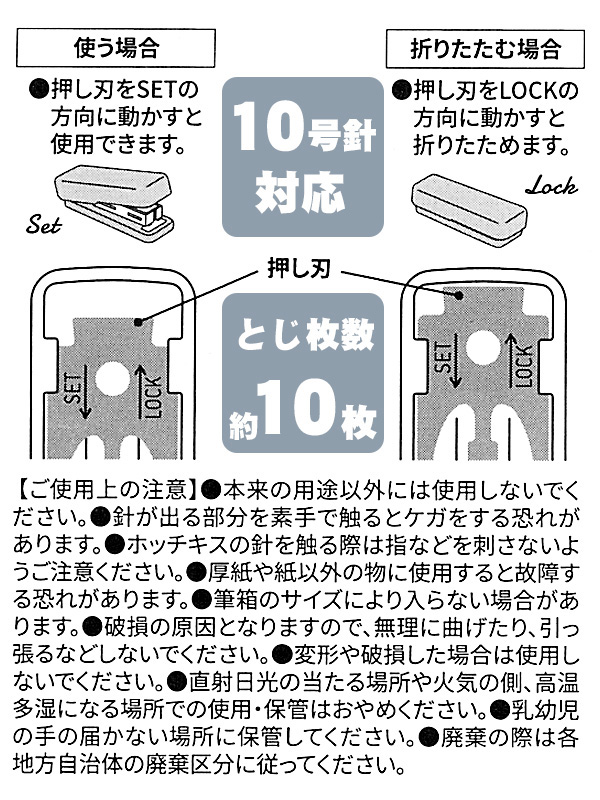 使う場合

●押し刃をSETの方向に動かすと使用できます。

Set

10号針対応

折りたたむ場合

●押し刃をLOCKの方向に動かすと折りたためます。

Lock

押し刃

SET

LOCK

とじ枚数
約10枚

SET

LOCK

【ご使用上の注意】●本来の用途以外には使用しないでください。●針が出る部分を素手で触るとケガをする恐れがあります。●ホッチキスの針を触る際は指などを刺さないようご注意ください。●厚紙や紙以外の物に使用すると故障する恐れがあります。●筆箱のサイズにより入らない場合があります。●破損の原因となりますので、無理に曲げたり、引っ張るなどしないでください。●変形や破損した場合は使用しないでください。●直射日光の当たる場所や火気の側、高温多湿になる場所での使用・保管はおやめください。●乳幼児の手の届かない場所に保管してください。●廃棄の際は各地方自治体の廃棄区分に従ってください。