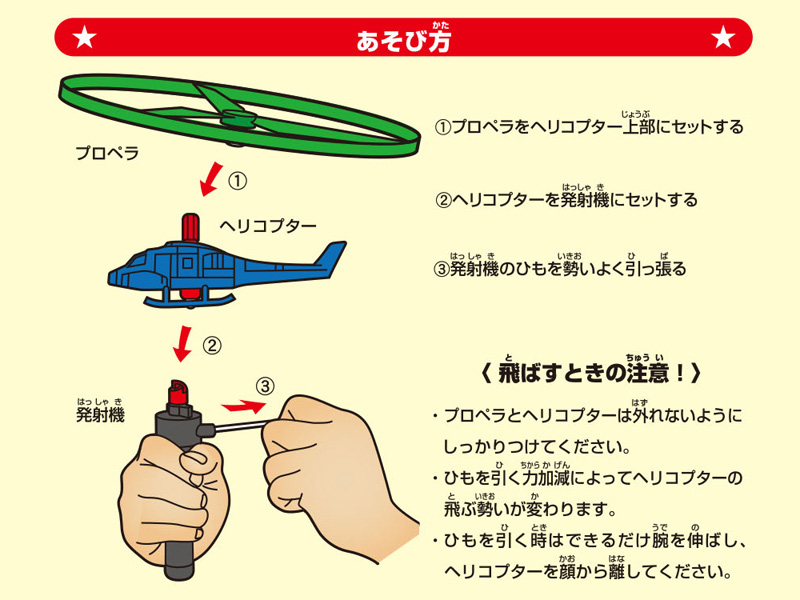 ★ あそび方(かた) ★

プロペラ

①

ヘリコプター

②

発射機(はっしゃき)

③

①プロペラをヘリコプター上部(じょうぶ)にセットする

②ヘリコプターを発射機(はっしゃき)にセットする

③発射機(はっしゃき)のひもを勢(いきお)いよく引(ひ)っ張(ぱ)る

〈 飛(と)ばすときの注意(ちゅうい)！〉

・プロペラとヘリコプターは外(はず)れないようにしっかりつけてください。

・ひもを引(ひ)く力加減(ちからかげん)によってヘリコプターの飛(と)ぶ勢(いきお)いが変(か)わります。

・ひもを引(ひ)く時(とき)はできるだけ腕(うで)を伸(の)ばし、ヘリコプターを顔(かお)から離(はな)してください。