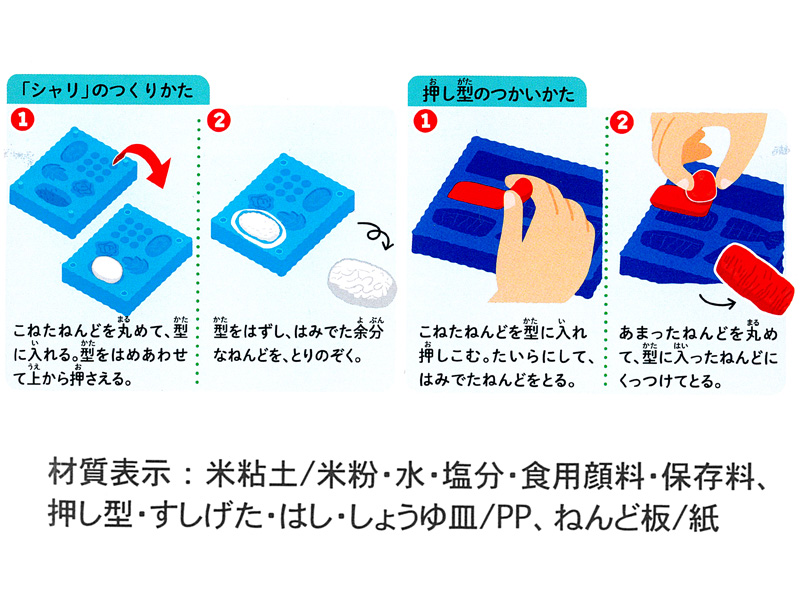 「シャリ」のつくりかた

1

こねたねんどを丸めて、型に入れる。型をはめあわせて上から押さえる。

2

型をはずし、はみでた余分なねんどを、とりのぞく。

押し型のつかいかた

1

こねたねんどを型に入れ押しこむ。たいらにして、はみでたねんどをとる。

2

あまったねんどを丸めて、型に入ったねんどにくっつけてとる。

材質表示：米粘土/米粉・水・塩分・食用顔料・保存料、押し型・すしげた・はし・しょうゆ皿/PP、ねんど板/紙