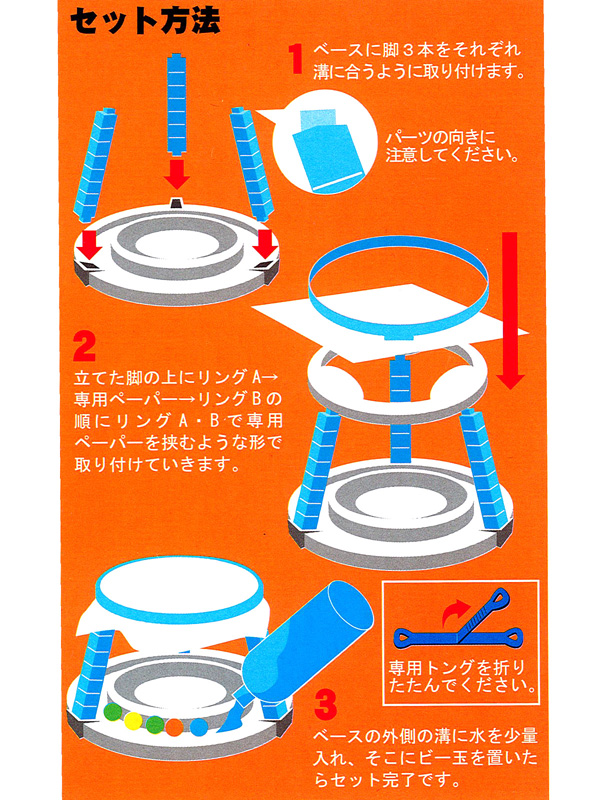 セット方法

1 ベースに脚３本をそれぞれ溝に合うように取り付けます。

パーツの向きに注意してください。

2 立てた脚の上にリングA→専用ペーパー→リングBの順にリングA・Bで専用ペーパーを挟むような形で取り付けていきます。

専用トングを折りたたんでください。

3 ベースの外側の溝に水を少量入れ、そこにビー玉を置いたらセット完了です。