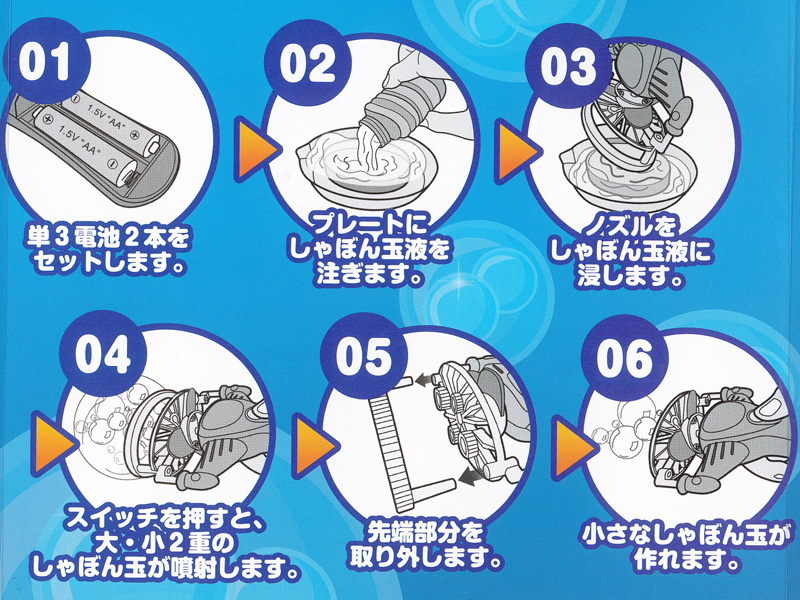 01

1.5V "AA"

1.5V "AA"

単３電池２本をセットします。

02

プレートにしゃぼん玉液を注ぎます。

03

ノズルをしゃぼん玉液に浸します。

04

スイッチを押すと、大・小２重のしゃぼん玉が噴射します。

05

先端部分を取り外します。

06

小さなしゃぼん玉が作れます。