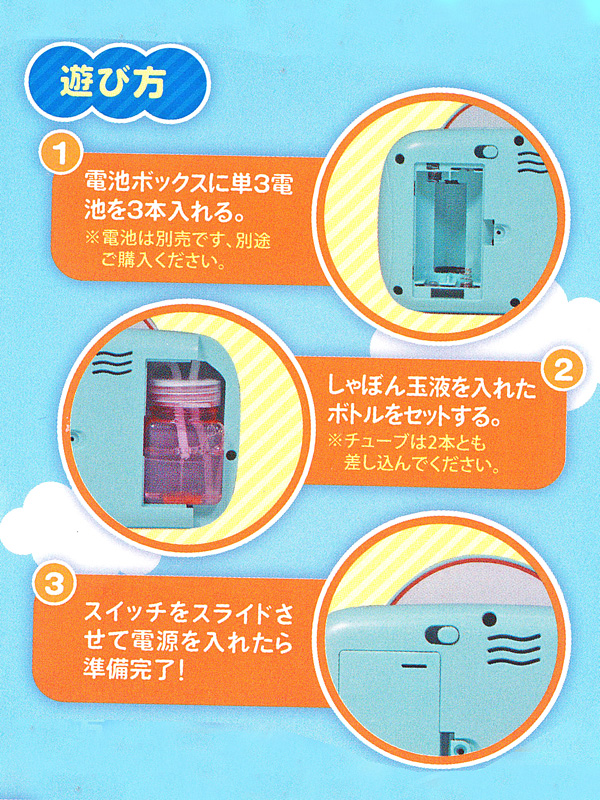 遊び方

1
電池ボックスに単3電池を3本入れる。
※電池は別売です、別途ご購入ください。

2
しゃぼん玉液を入れたボトルをセットする。
※チューブは2本とも差し込んでください。

3
スイッチをスライドさせて電源を入れたら準備完了!