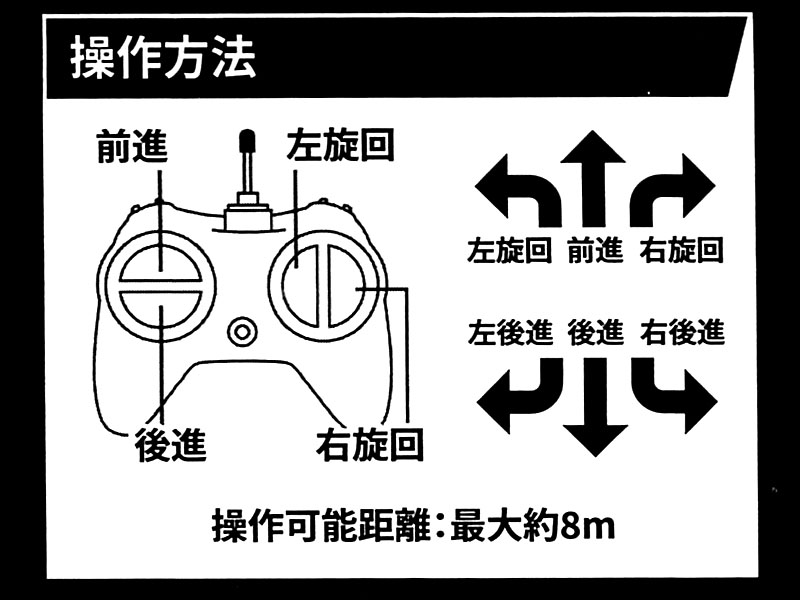 操作方法

前進

左旋回

後進

右旋回

左旋回 前進 右旋回

左後進 後進 右後進

操作可能距離：最大約8m