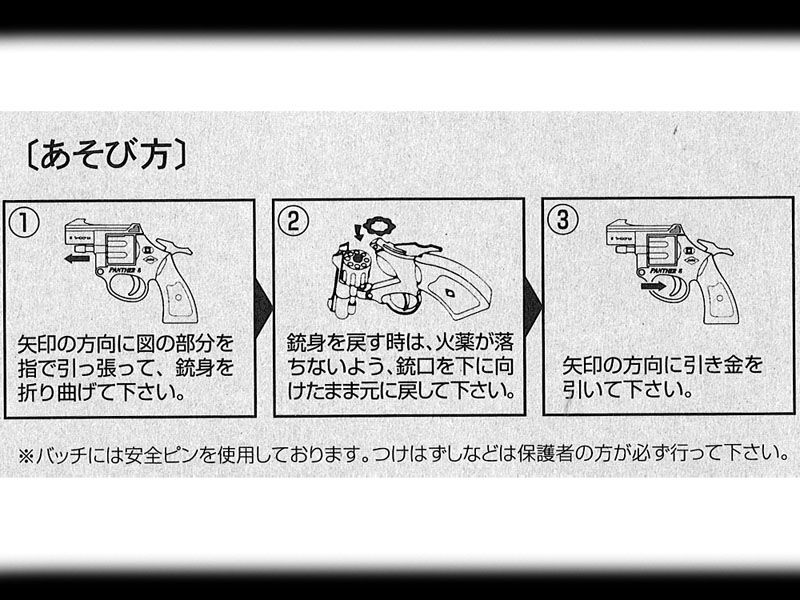 〔あそび方〕

①
PANTHER 8
矢印の方向に図の部分を指で引っ張って、銃身を折り曲げて下さい。

②
銃身を戻す時は、火薬が落ちないよう、銃口を下に向けたまま元に戻して下さい。

③
PANTHER 8
矢印の方向に引き金を引いて下さい。

※バッチには安全ピンを使用しております。つけはずしなどは保護者の方が必ず行って下さい。