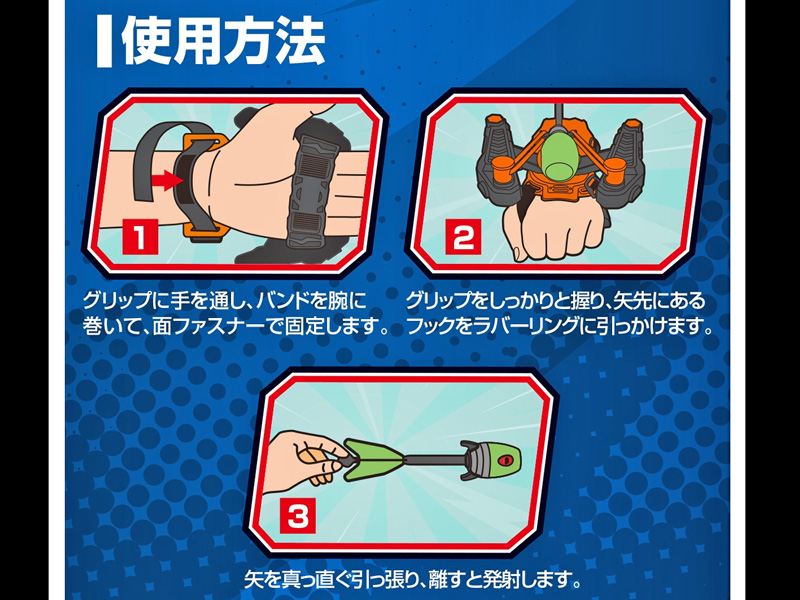 使用方法

1

グリップに手を通し、バンドを腕に巻いて、面ファスナーで固定します。

2

グリップをしっかりと握り、矢先にあるフックをラバーリングに引っかけます。

3

矢を真っ直ぐ引っ張り、離すと発射します。