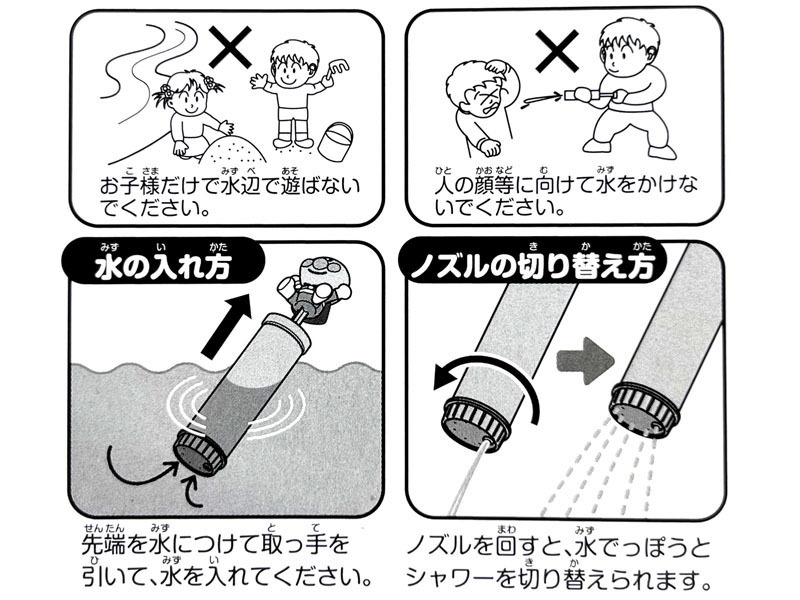 ×

お子様だけで水辺で遊ばないでください。

×

人の顔等に向けて水をかけないでください。

水の入れ方

先端を水につけて取っ手を引いて、水を入れてください。

ノズルの切り替え方

ノズルを回すと、水でっぽうとシャワーを切り替えられます。