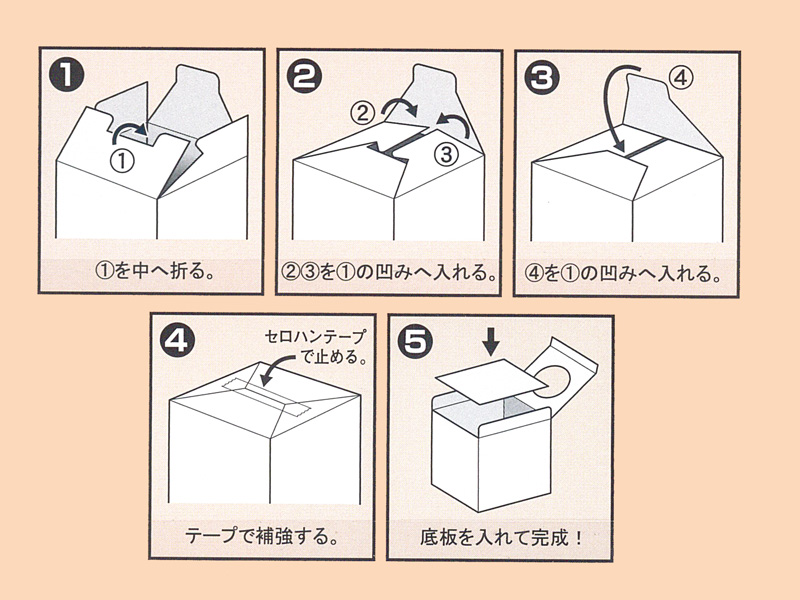 ❶

①

①を中へ折る。

❷

②

③

②③を①の凹みへ入れる。

❸

④

④を①の凹みへ入れる。

❹

セロハンテープで止める。

テープで補強する。

❺

底板を入れて完成！