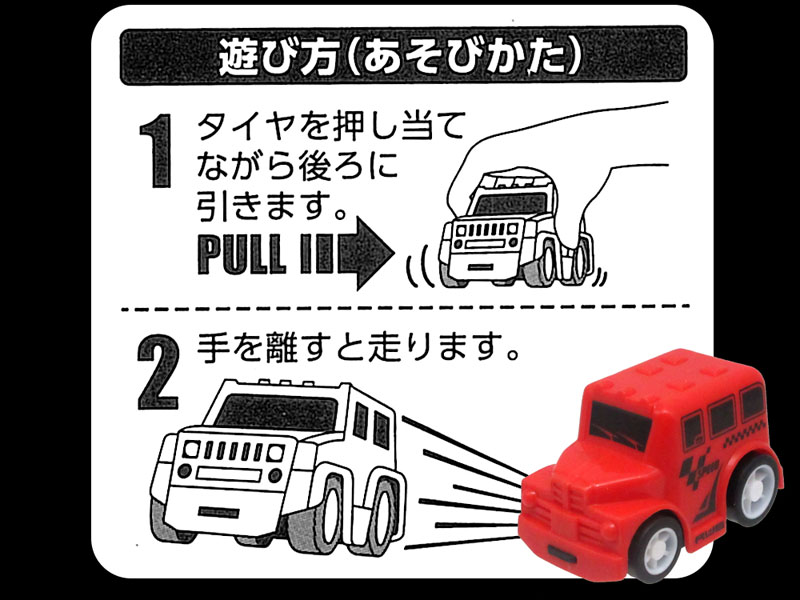 遊び方(あそびかた)

1 タイヤを押し当てながら後ろに引きます。

PULL

2 手を離すと走ります。